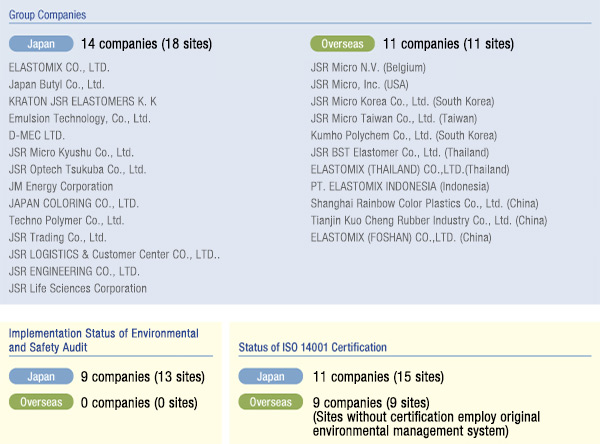 Group Companies

Japan 14 companies (18 sites)

ELASTOMIX CO., LTD.
Japan Butyl Co., Ltd.
KRATON JSR ELASTOMERS K. K
Emulsion Technology, Co., Ltd.
D-MEC LTD.
JSR Micro Kyushu Co., Ltd.
JSR Optech Tsukuba Co., Ltd.
JM Energy Corporation
JAPAN COLORING CO., LTD.
Techno Polymer Co., Ltd.
JSR Trading Co., Ltd.
JSR LOGISTICS & Customer Center CO., LTD..
JSR ENGINEERING CO., LTD.
JSR Life Sciences Corporation

Overseas 11 companies (11 sites)

JSR Micro N.V. (Belgium)
JSR Micro, Inc. (USA)
JSR Micro Korea Co., Ltd. (South Korea)
JSR Micro Taiwan Co., Ltd. (Taiwan)
Kumho Polychem Co., Ltd. (South Korea)
JSR BST Elastomer Co., Ltd. (Thailand)
ELASTOMIX (THAILAND) CO.,LTD.(Thailand)
PT. ELASTOMIX INDONESIA (Indonesia)
Shanghai Rainbow Color Plastics Co., Ltd. (China)
Tianjin Kuo Cheng Rubber Industry Co., Ltd. (China)
ELASTOMIX (FOSHAN) CO.,LTD. (China)

Implementation Status of Environmental and Safety Audit

Japan 9 companies (13 sites)

Overseas 0 companies (0 sites)

Status of ISO 14001 Certification

Japan 11 companies (15 sites)

Overseas 9 companies (9 sites)
(Sites without certification employ original environmental management system)